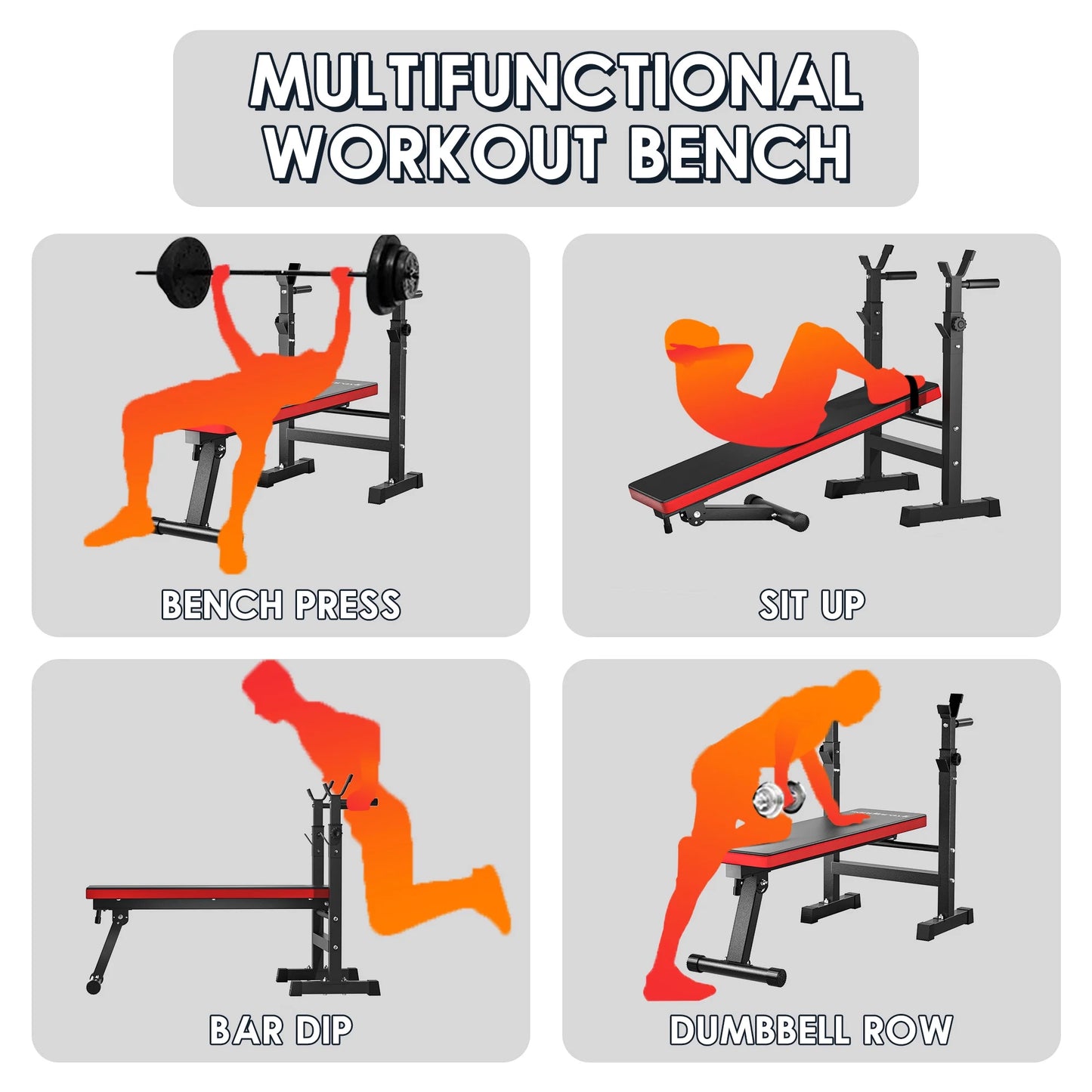 MULTIFUNCTIONAL WORKOUT BENCH

BENCH PRESS

SIT UP

BAR DIP

DUMBBELL ROW