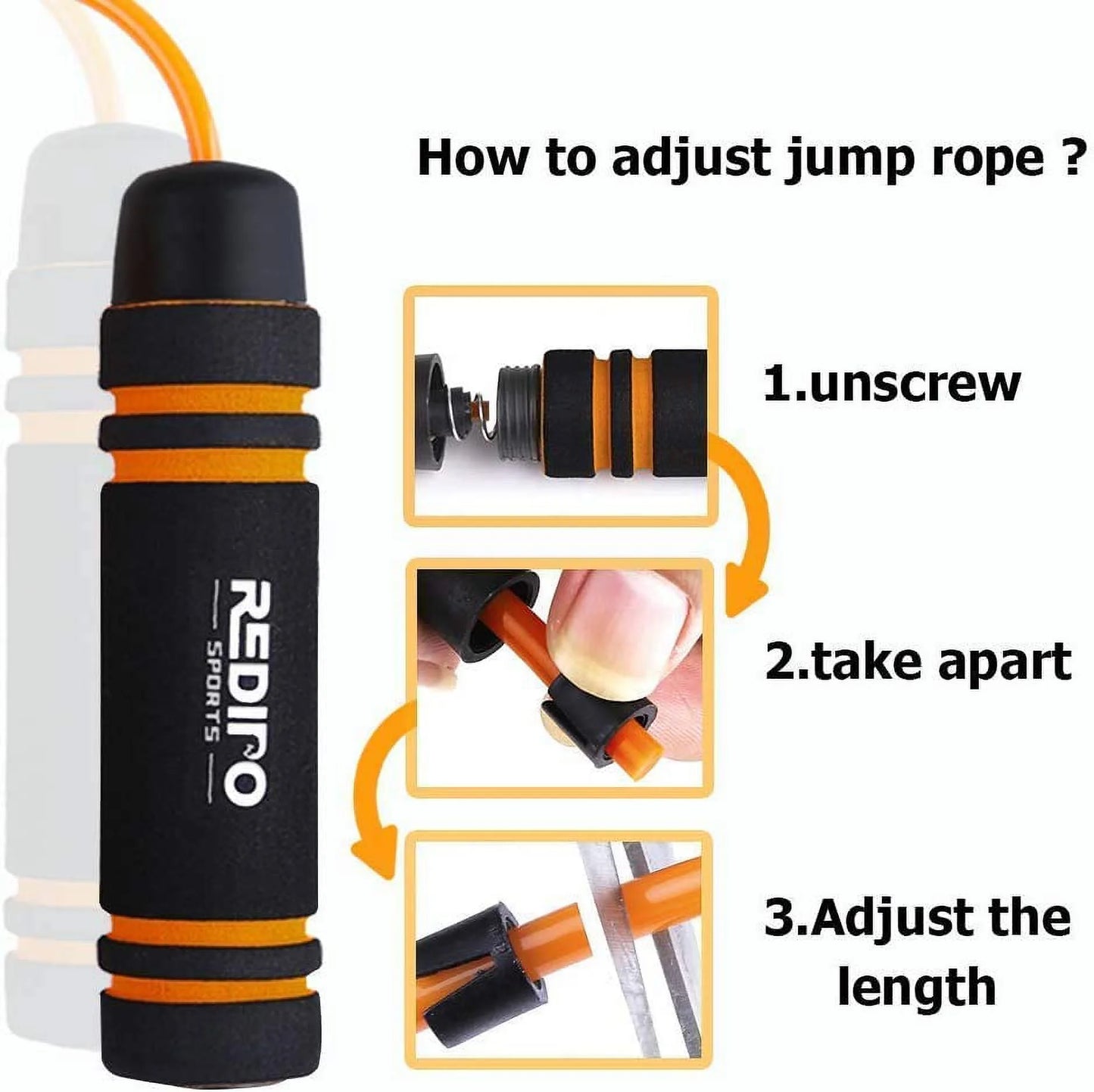 How to adjust jump rope ?

REDIPO SPORTS

1.unscrew

2.take apart

3.Adjust the length